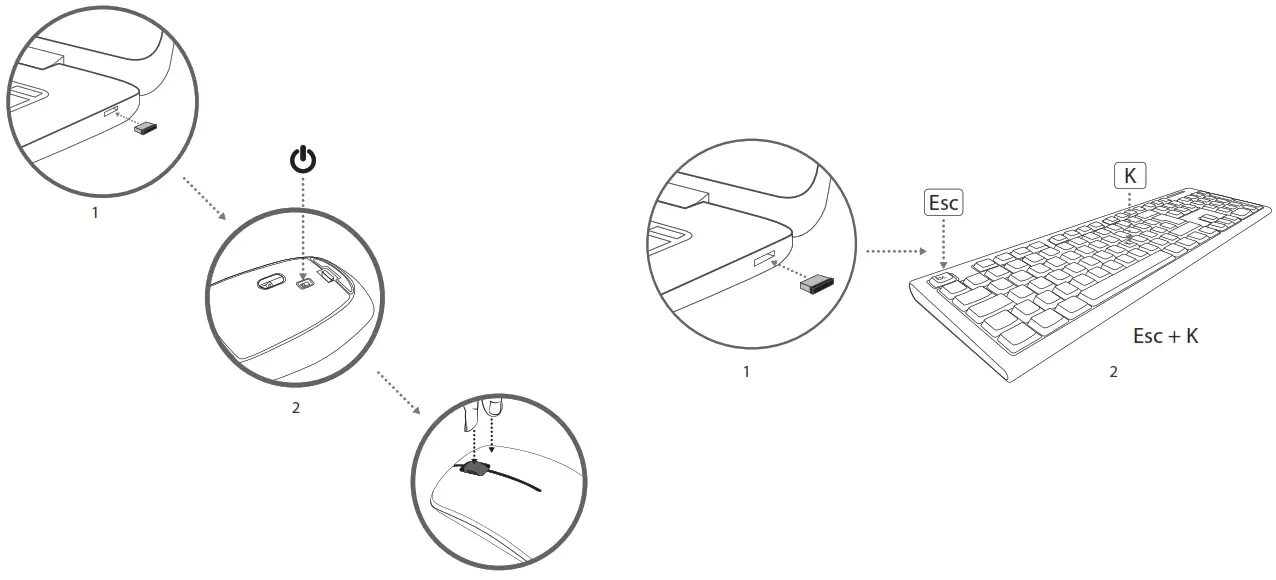 1

2

1

Esc

K

Esc + K

2