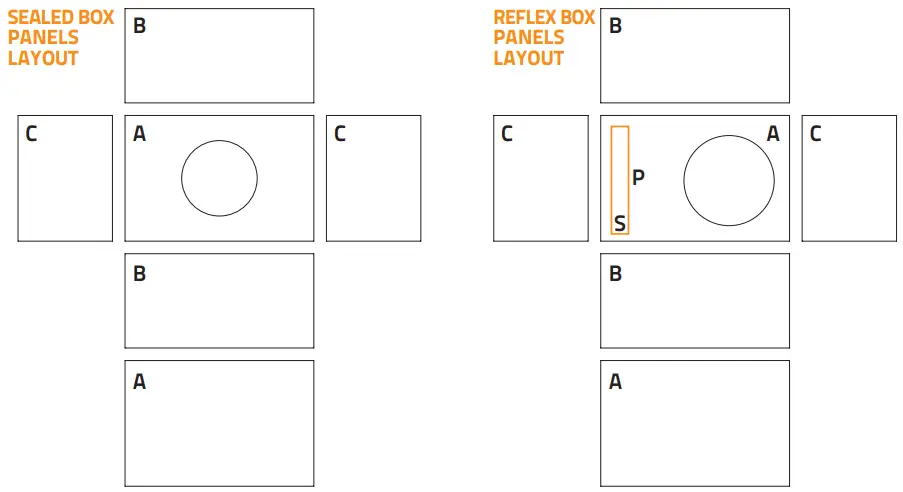 SEALED BOX PANELS LAYOUT

B

C

A

C

B

A

REFLEX BOX PANELS LAYOUT

B

C

P

S

A

C

B

A