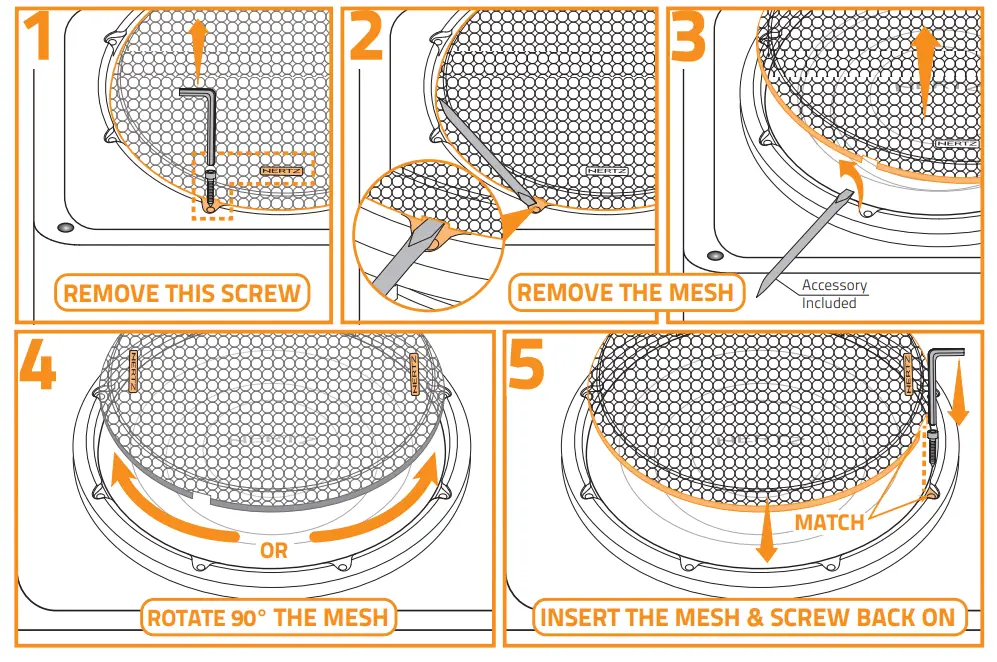 1

HERTZ

REMOVE THIS SCREW

2

HERTZ

REMOVE THE MESH

3

HERTZ

Accessory Included

4

HERTZ

HERTZ

OR

ROTATE 90° THE MESH

5

HERTZ

MATCH

INSERT THE MESH & SCREW BACK ON