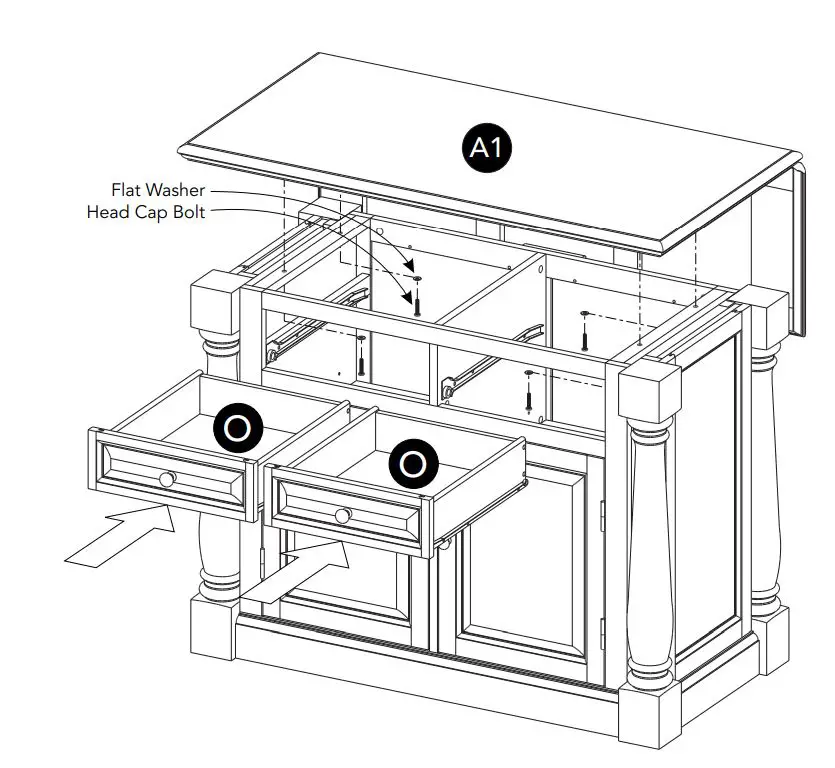 A1

Flat Washer
Head Cap Bolt

O

O