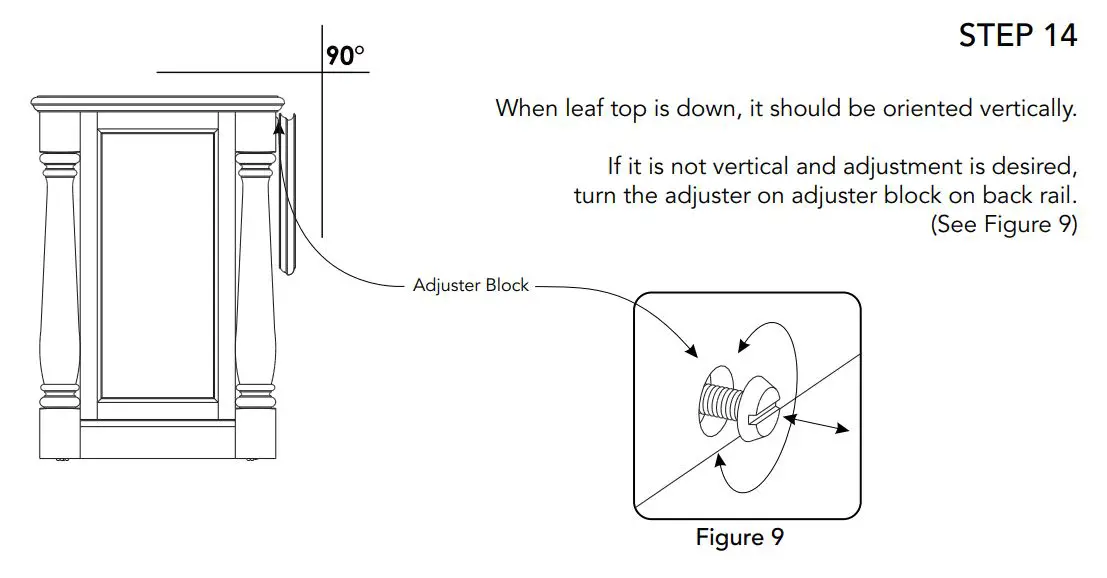 90°

STEP 14

When leaf top is down, it should be oriented vertically.

If it is not vertical and adjustment is desired, turn the adjuster on adjuster block on back rail. (See Figure 9)

Adjuster Block

Figure 9