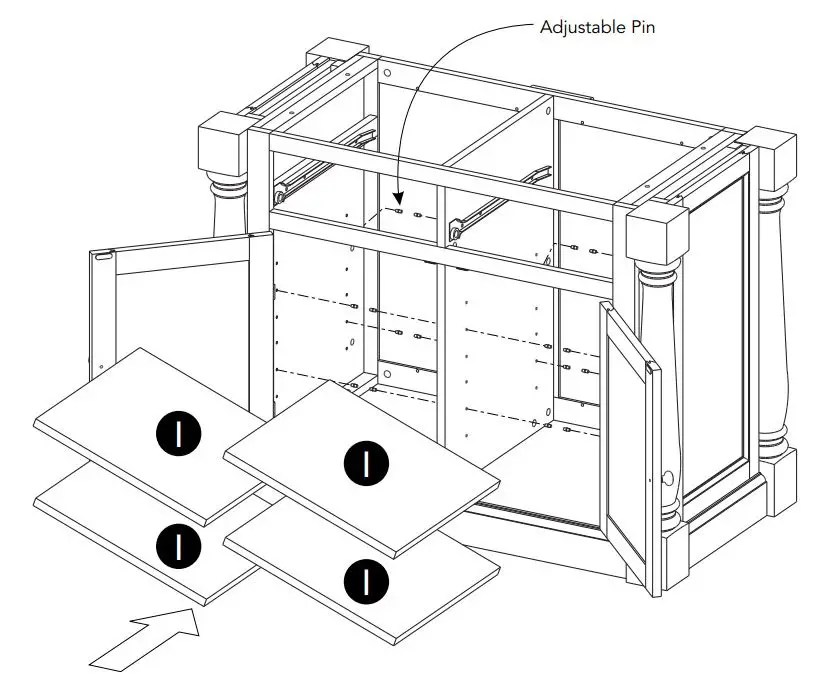 Adjustable Pin

I

I

I

I