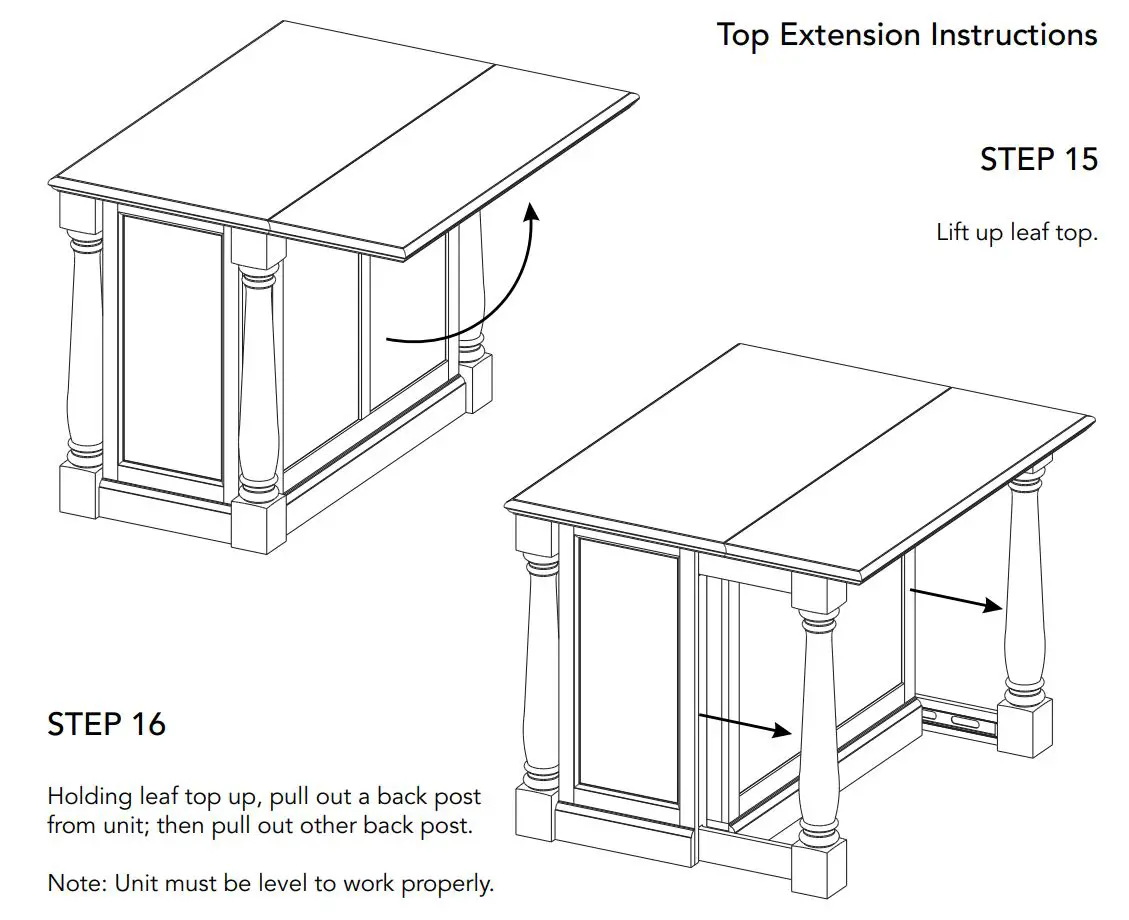 Top Extension Instructions

STEP 15

Lift up leaf top.

STEP 16

Holding leaf top up, pull out a back post from unit; then pull out other back post.

Note: Unit must be level to work properly.