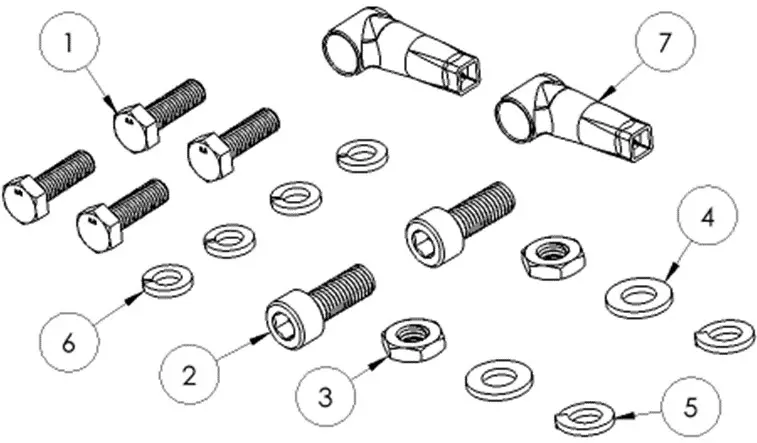 1
7
4
6
2
3
5