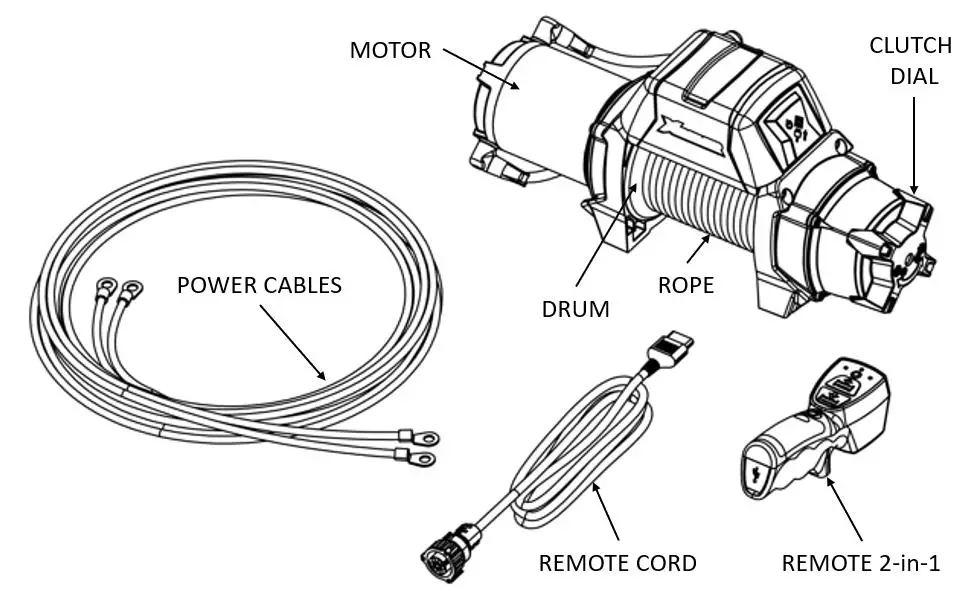 MOTOR

CLUTCH DIAL

POWER CABLES

DRUM

ROPE

REMOTE CORD

REMOTE 2-in-1