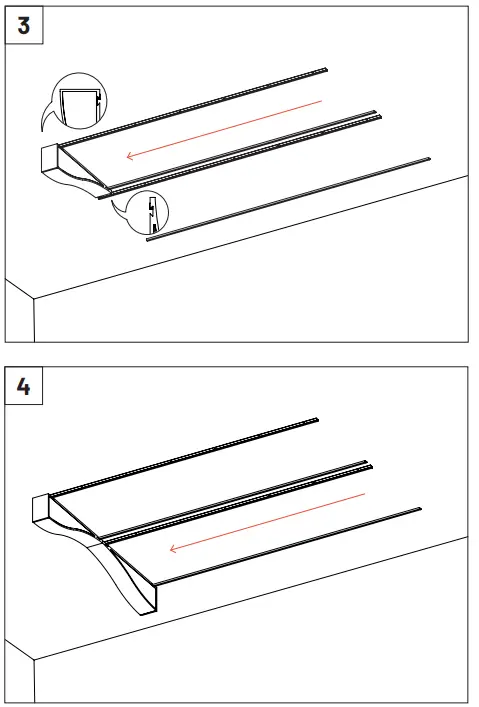 3

4