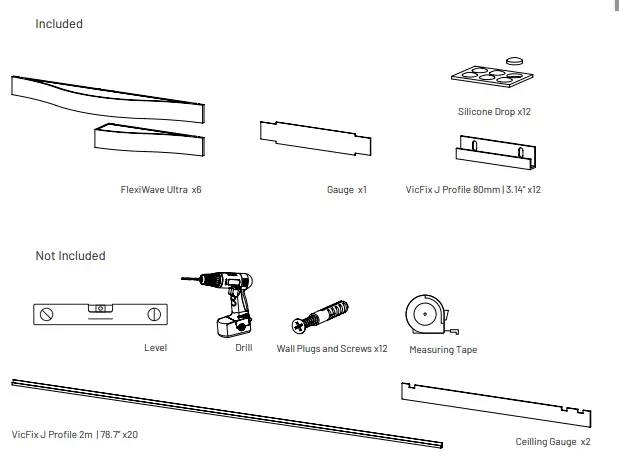 Included

Silicone Drop x12

FlexiWave Ultra x6

Gauge x1

VicFix J Profile 80mm | 3.14" x12

Not Included

Level

Drill

Wall Plugs and Screws x12

Measuring Tape

VicFix J Profile 2m | 78.7" x20

Ceilling Gauge x2