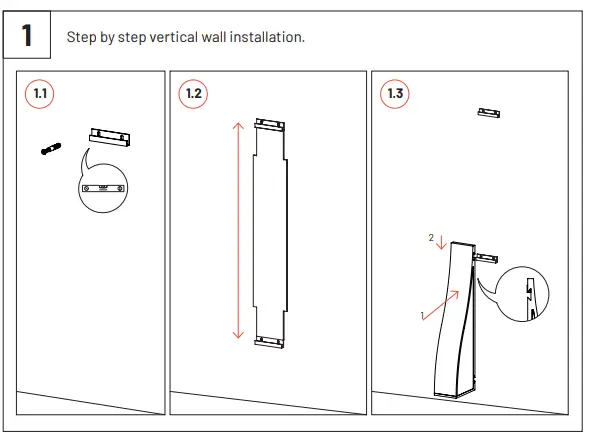 1

Step by step vertical wall installation.

1.1

1.2

1.3

2

1