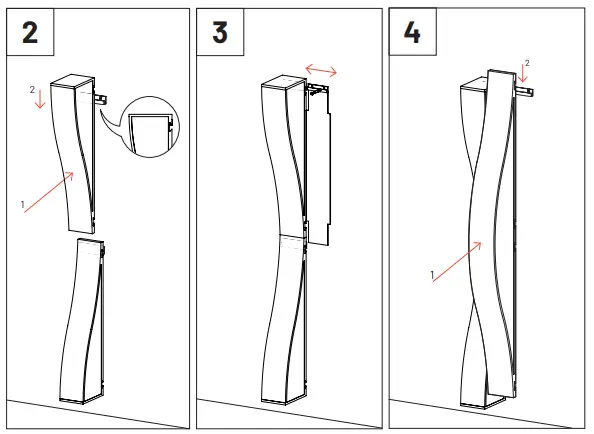 2

2

1

3

4

2

1