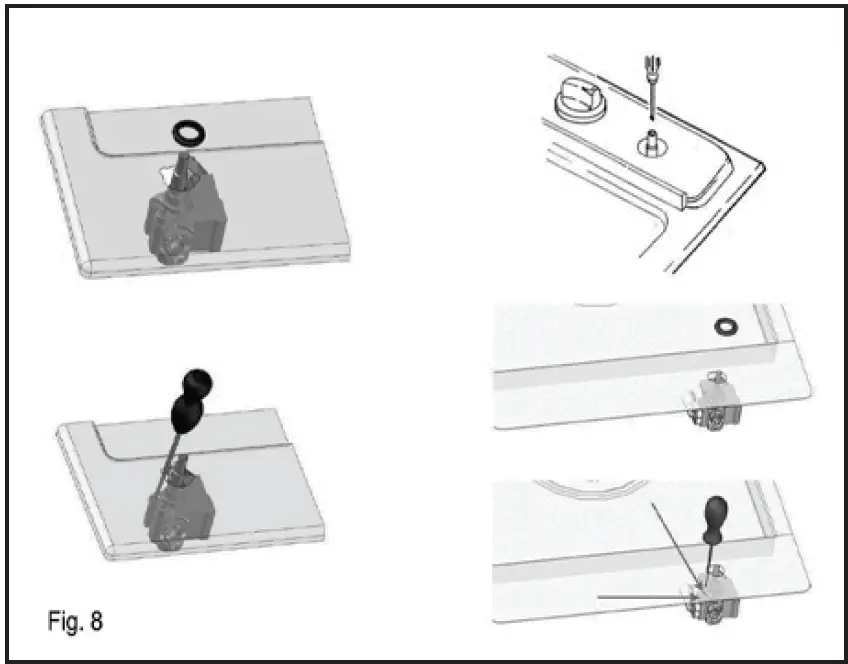 Fig. 8