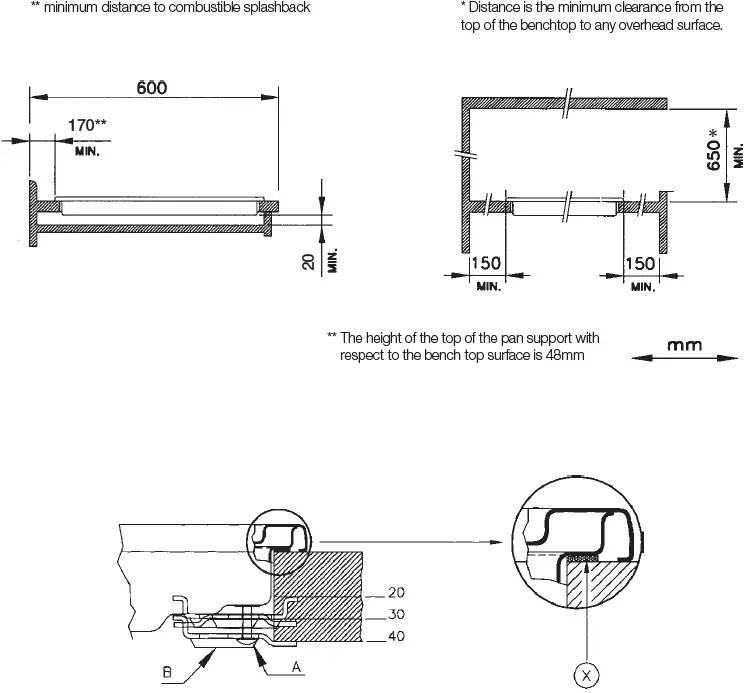 ** minimum distance to combustible splashback

* Distance is the minimum clearance from the top of the benchtop to any overhead surface.

600

170**

MIN.

20

MIN.

650 *

MIN.

150

MIN.

150

MIN.

** The height of the top of the pan support with respect to the bench top surface is 48mm

mm

20

30

40

B

A

X