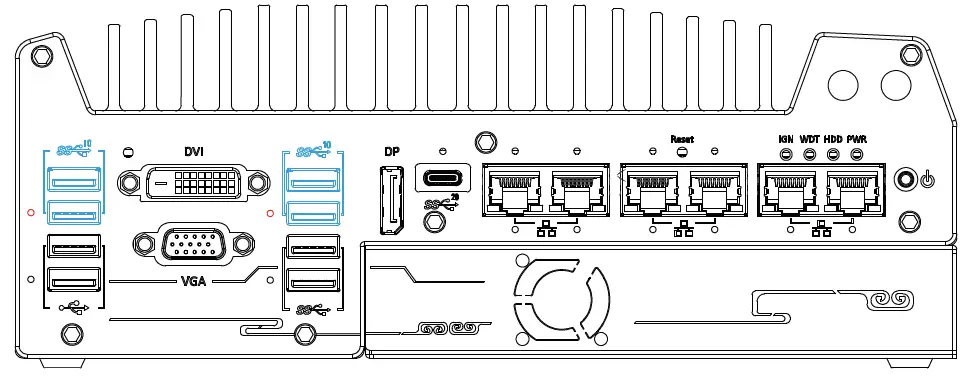 10
DVI
10
DP
20
Reset
IGN WDT HDD PWR
VGA