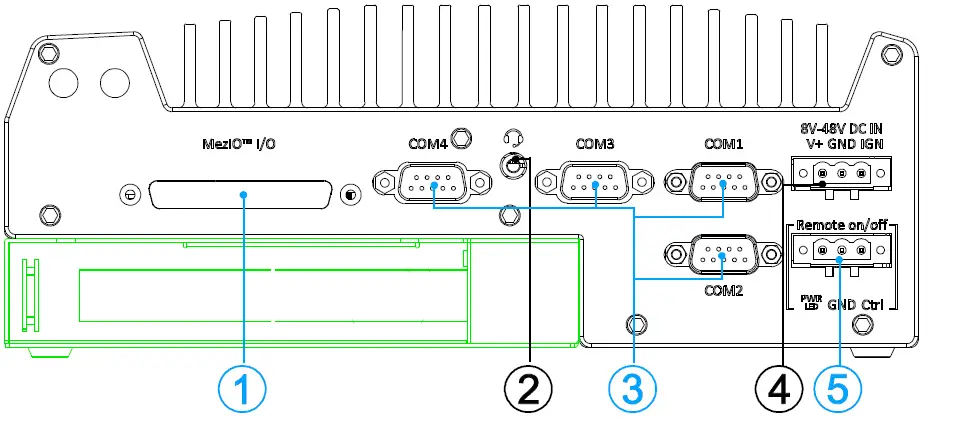 MezIO™ I/O

COM4

COM3

COM1

8V-48V DC IN
V+ GND IGN

Remote on/off

COM2

PWR LED GND Ctrl

1

2

3

4

5