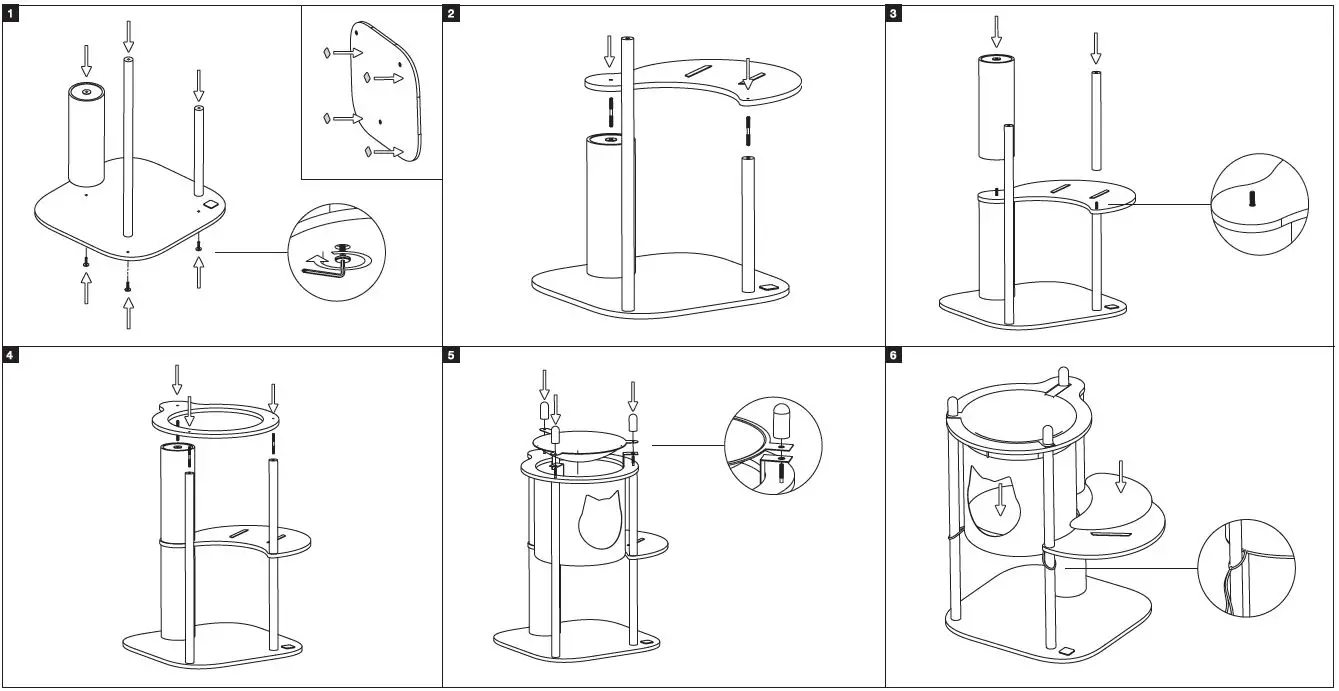 1

2

3

4

5

6