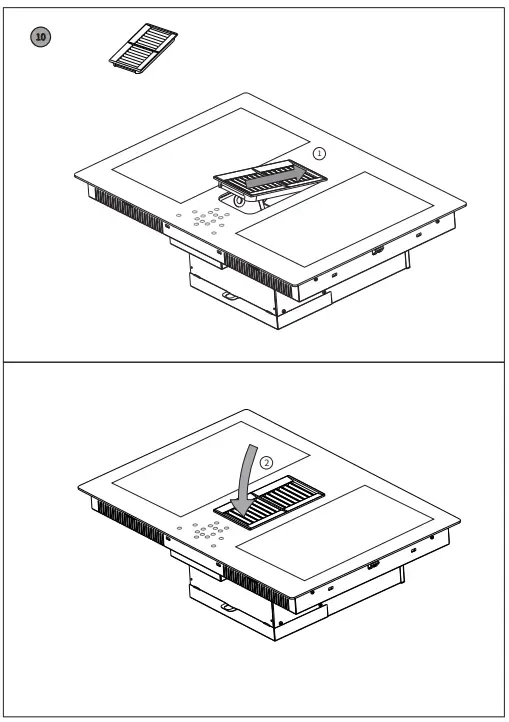 10

1

2