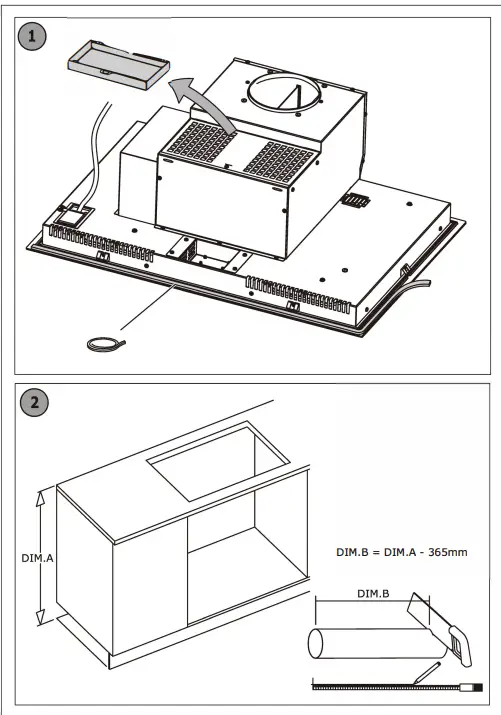 1

2

DIM.A

DIM.B = DIM.A - 365mm

DIM.B