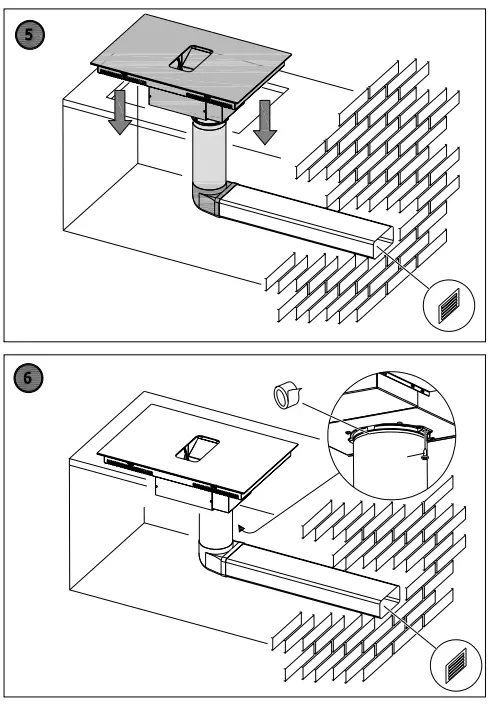 5

6