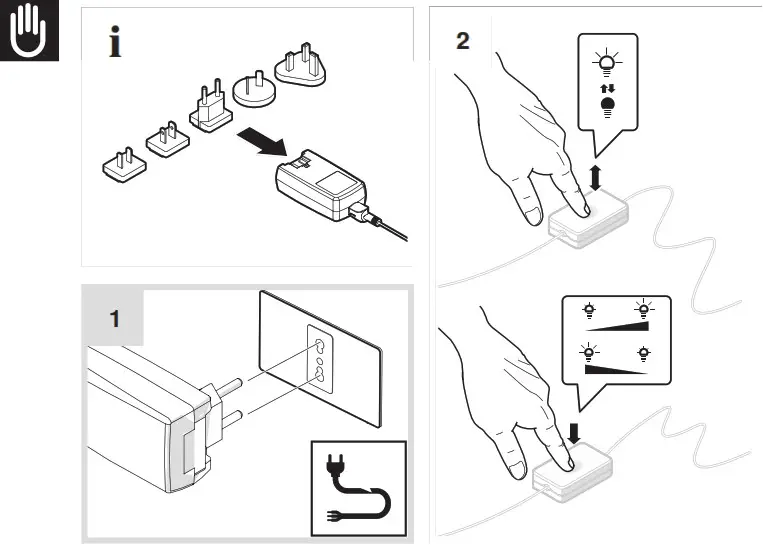 i

1

2