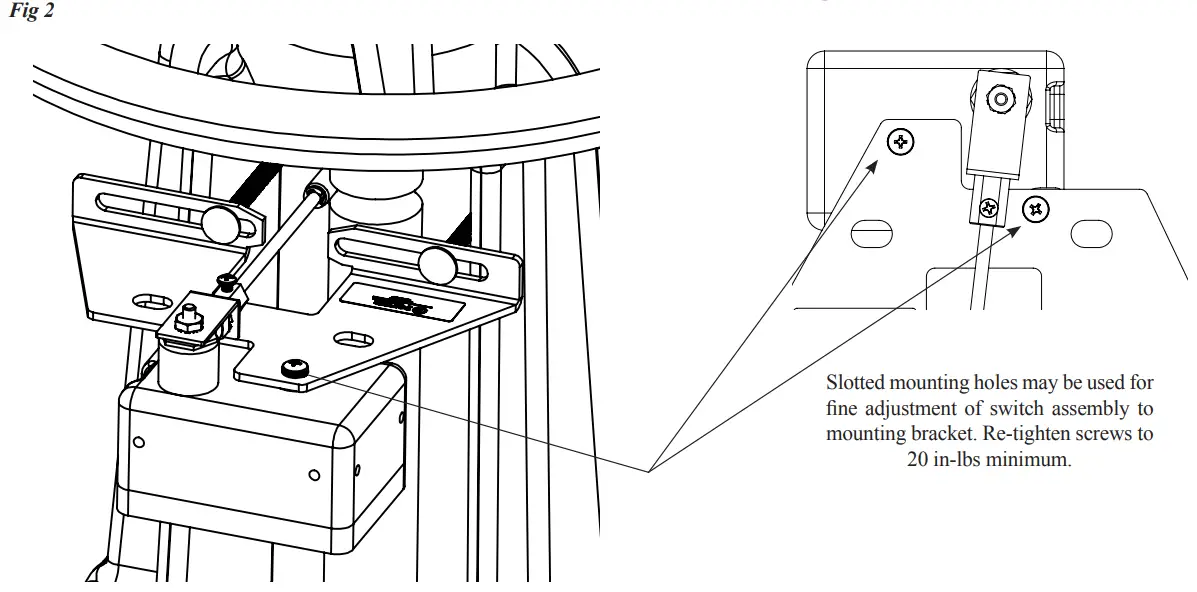 Fig 2

Slotted mounting holes may be used for fine adjustment of switch assembly to mounting bracket. Re-tighten screws to 20 in-lbs minimum.