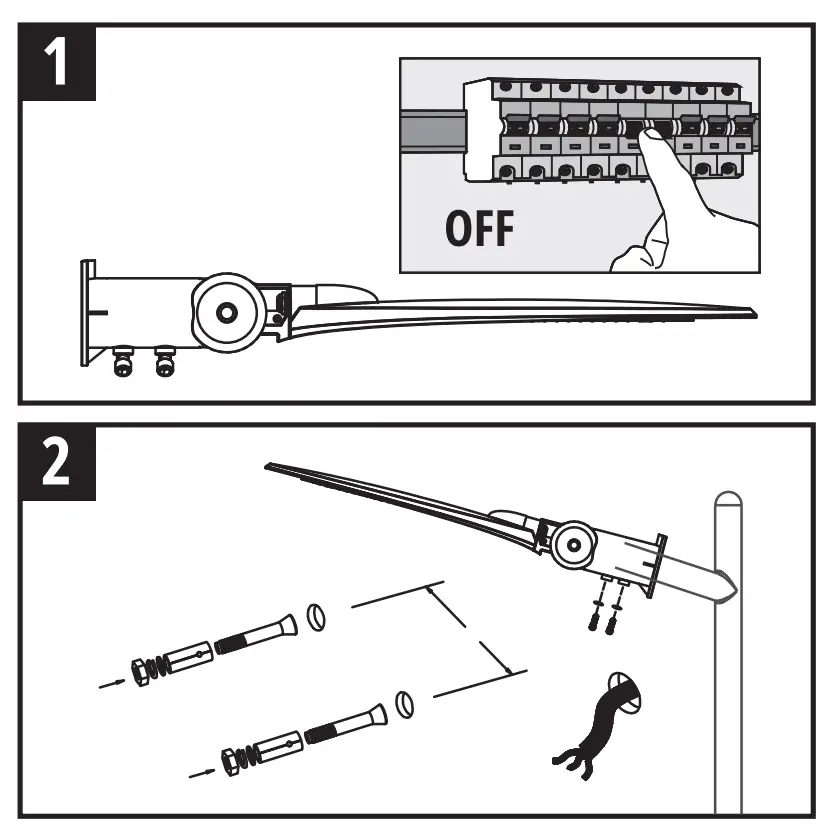 1

OFF

2