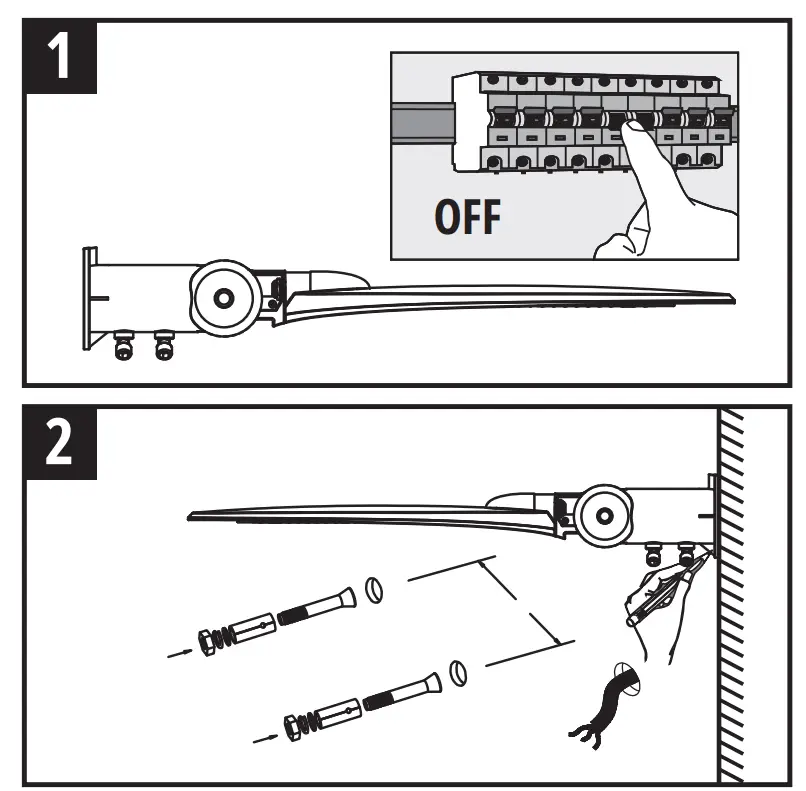 1

OFF

2