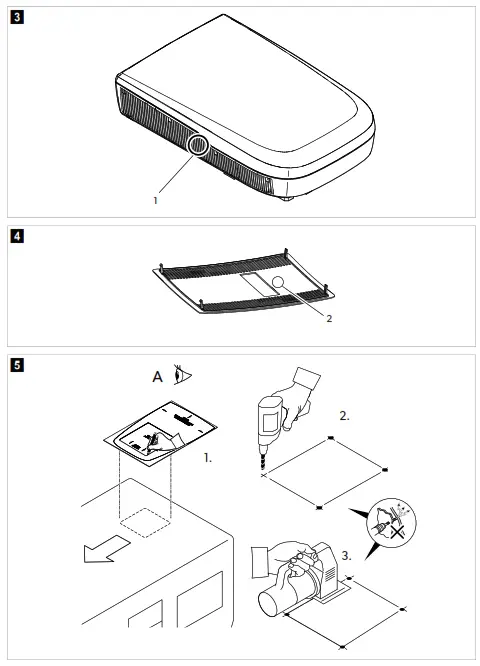 3

1

4

2

5

A

1.

2.

3.