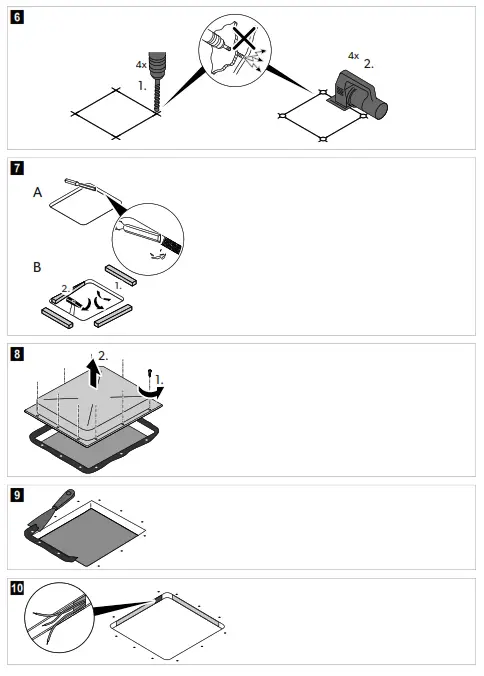 6

4x

1.

4x 2.

7

A

B

2.

1.

8

2.

1.

9

10