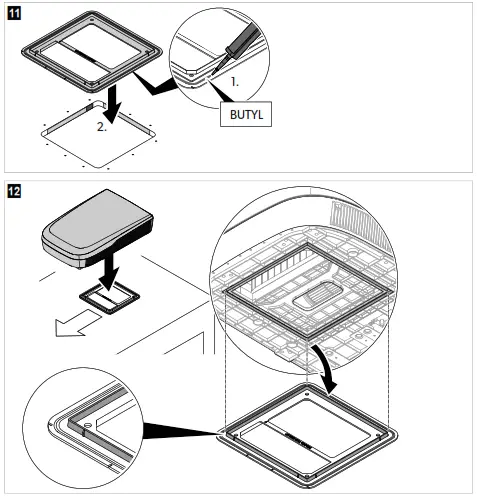 11

1.

BUTYL

2.

12