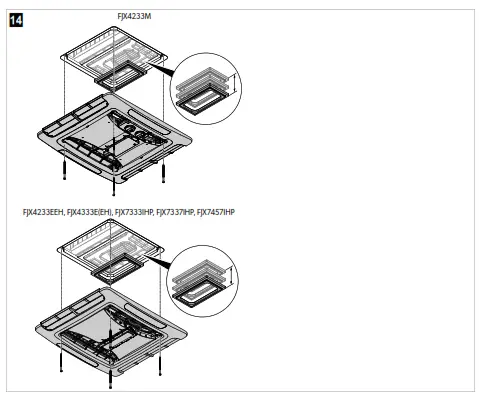 14

FJX4233M

FJX4233EEH, FJX4333E(EH), FJX7333IHP, FJX7337IHP, FJX7457IHP