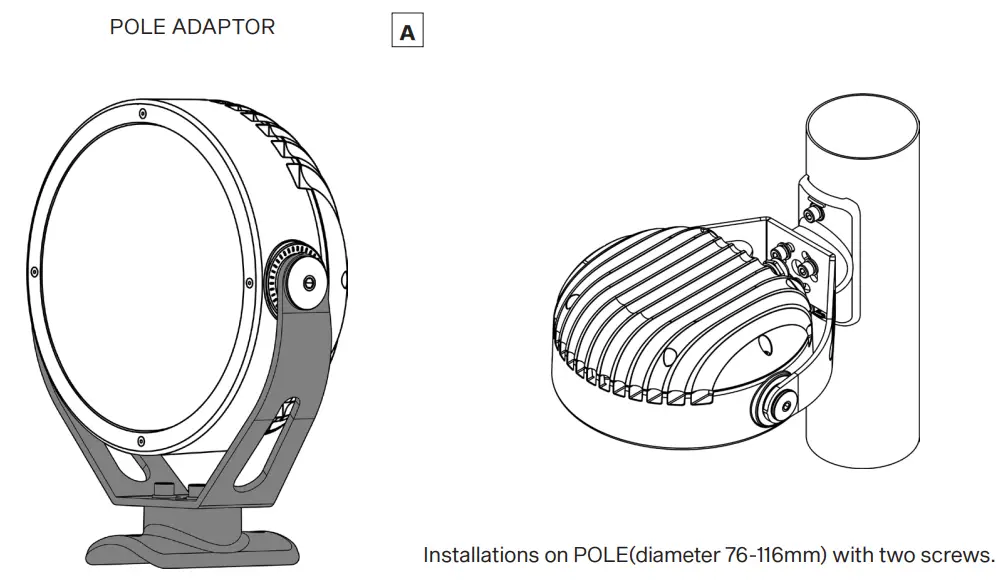 POLE ADAPTOR

A

Installations on POLE(diameter 76-116mm) with two screws.