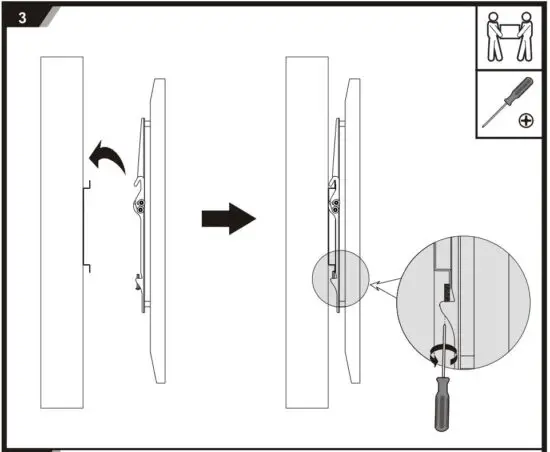 3