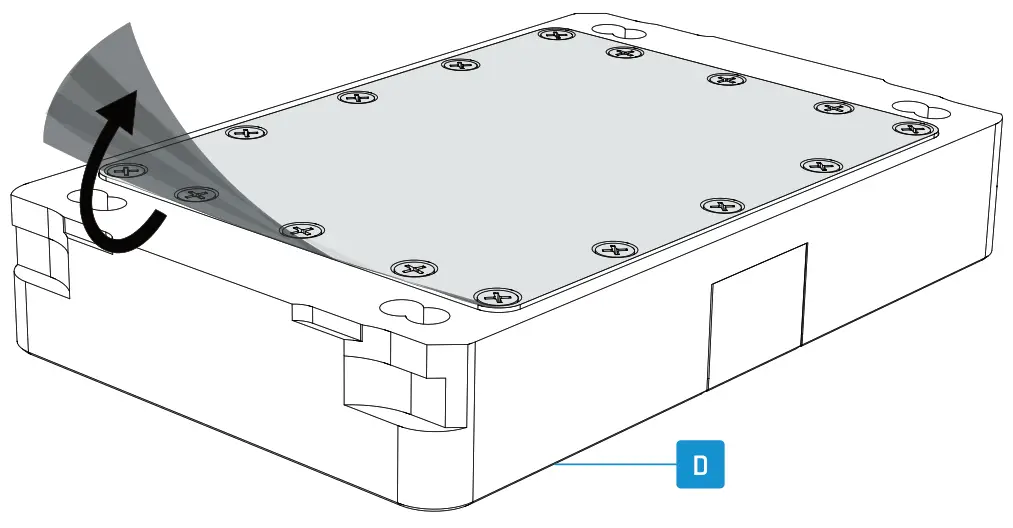 D