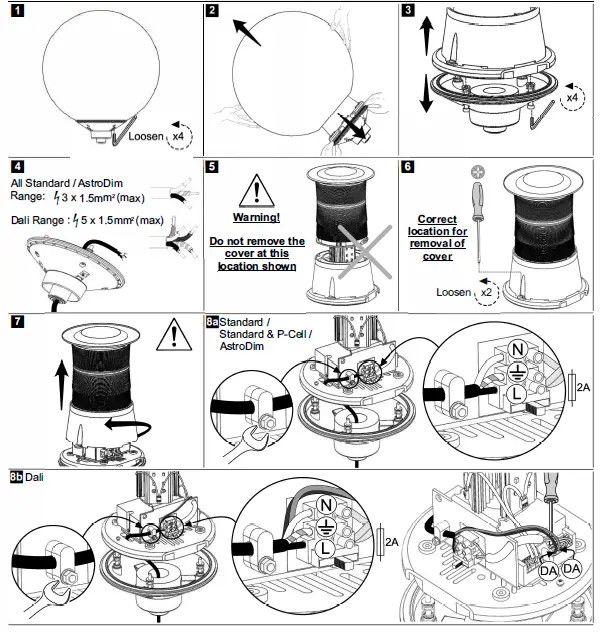 1

Loosen x4

2

3

x4

4

All Standard / AstroDim Range: 3 x 1.5mm² (max)

Dali Range : 5 x 1.5mm² (max)

5

Warning!

Do not remove the cover at this location shown

6

Correct location for removal of cover

Loosen x2

7

8a Standard / Standard & P-Cell / AstroDim

N

L

2A

8b Dali

N

L

2A

DA DA