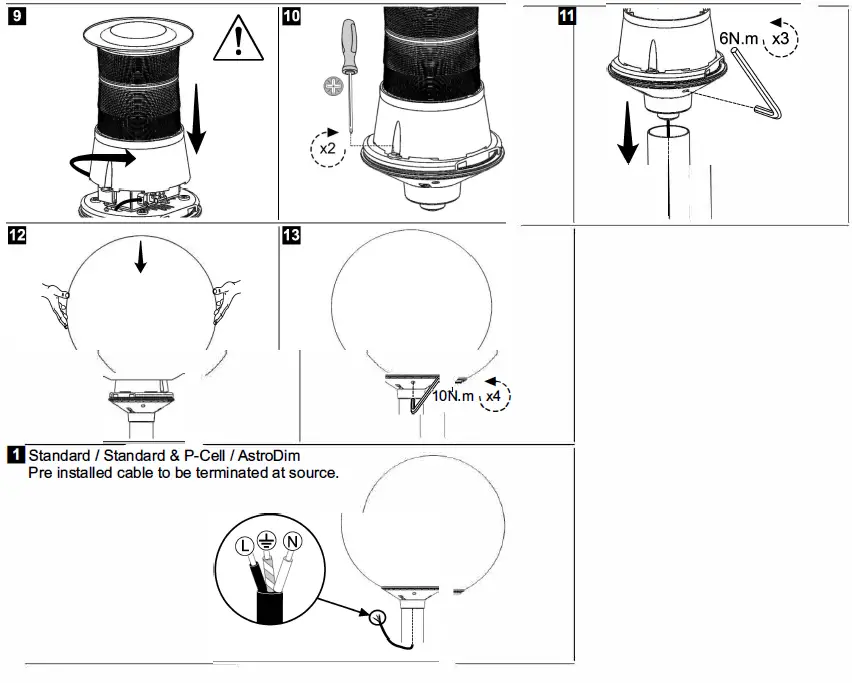 9

10

x2

11

6N.m x3

12

13

10N.m x4

1 Standard / Standard & P-Cell / AstroDim
Pre installed cable to be terminated at source.

L

N