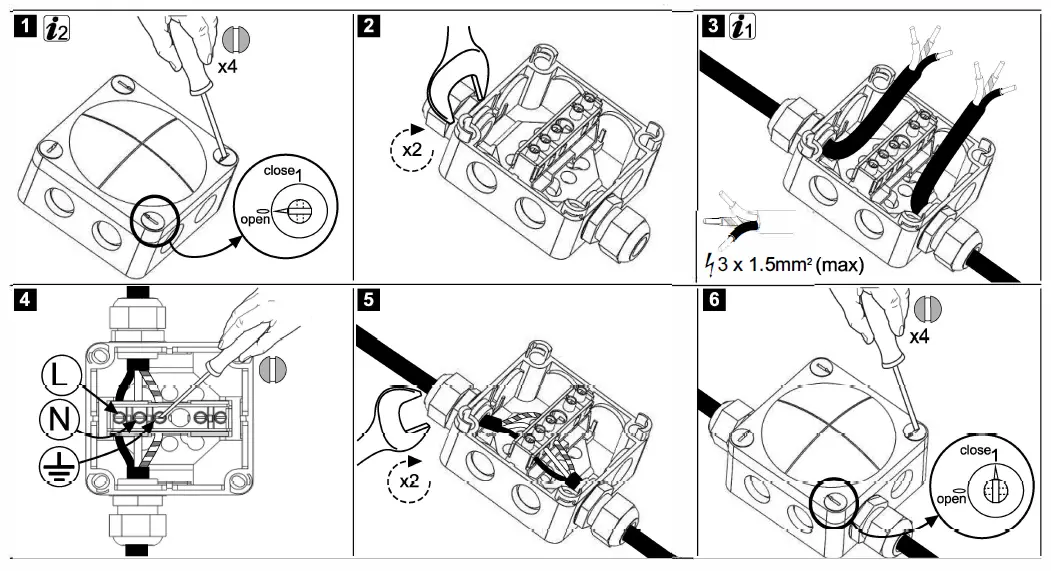 1 $i_2$
x4
close
open

2
x2

3 $i_1$
3 x 1.5mm² (max)

4
L
N

5
x2

6
x4
close
open