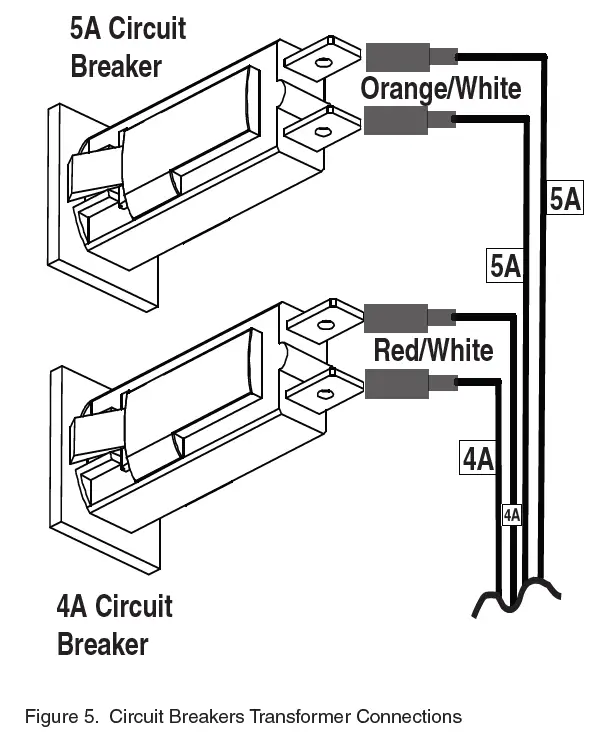 5A Circuit Breaker

Orange/White

5A

5A

Red/White

4A

4A

4A Circuit Breaker

Figure 5. Circuit Breakers Transformer Connections