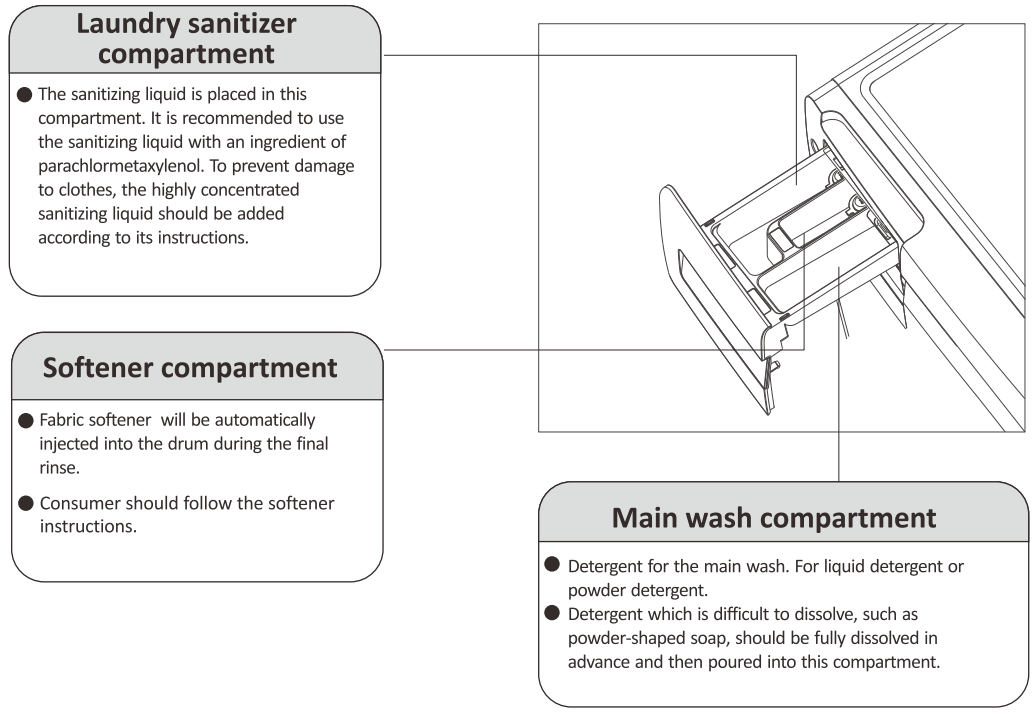 Laundry sanitizer compartment

● The sanitizing liquid is placed in this compartment. It is recommended to use the sanitizing liquid with an ingredient of parachlormetaxylenol. To prevent damage to clothes, the highly concentrated sanitizing liquid should be added according to its instructions.

Softener compartment

● Fabric softener will be automatically injected into the drum during the final rinse.

● Consumer should follow the softener instructions.

Main wash compartment

● Detergent for the main wash. For liquid detergent or powder detergent.
● Detergent which is difficult to dissolve, such as powder-shaped soap, should be fully dissolved in advance and then poured into this compartment.