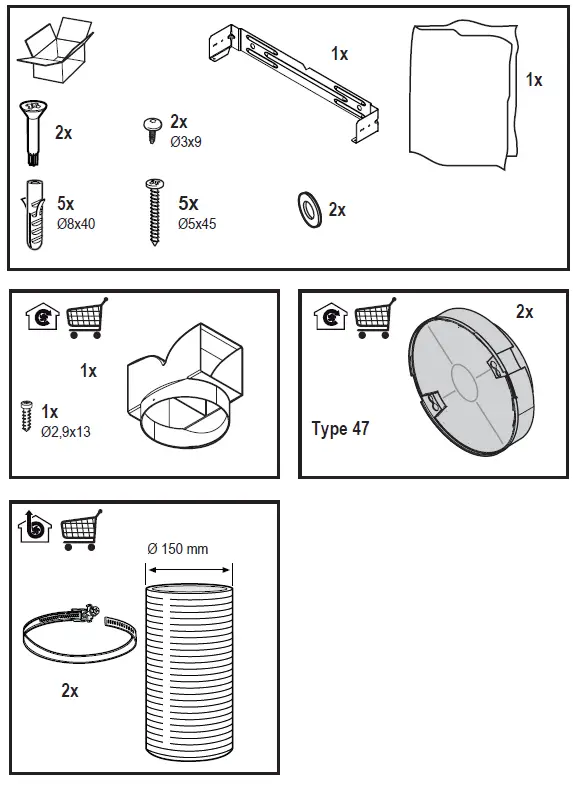 1x

1x

2x

2x
Ø3x9

5x
Ø8x40

5x
Ø5x45

2x

1x

1x
Ø2,9x13

2x

Type 47

Ø 150 mm

2x