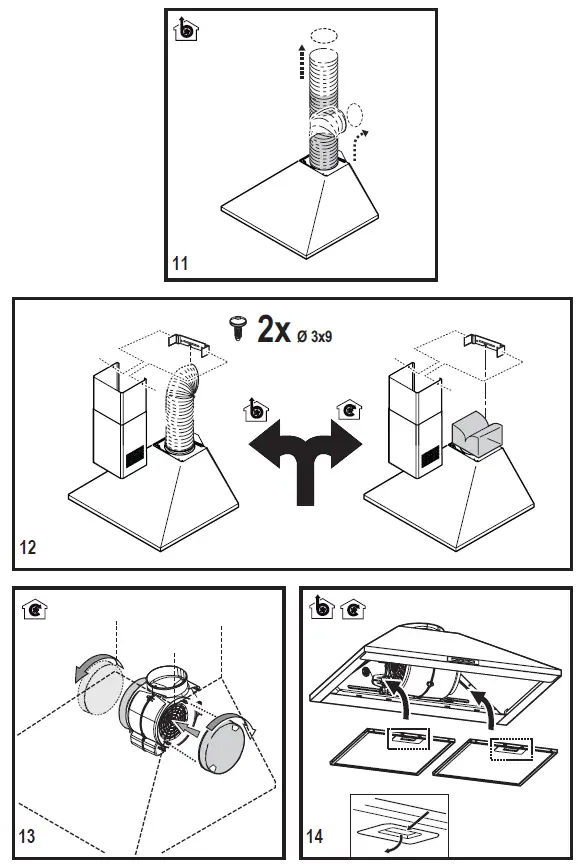 11

2x ø 3x9

12

13

14