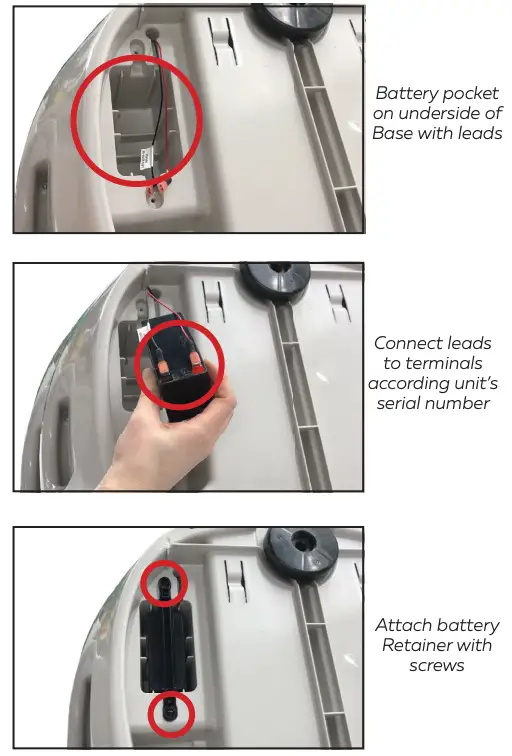 Battery pocket on underside of Base with leads

Connect leads to terminals according unit's serial number

Attach battery Retainer with screws