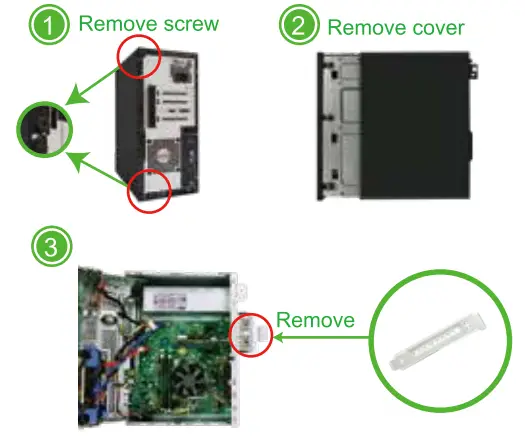 1 Remove screw

2 Remove cover

3

Remove