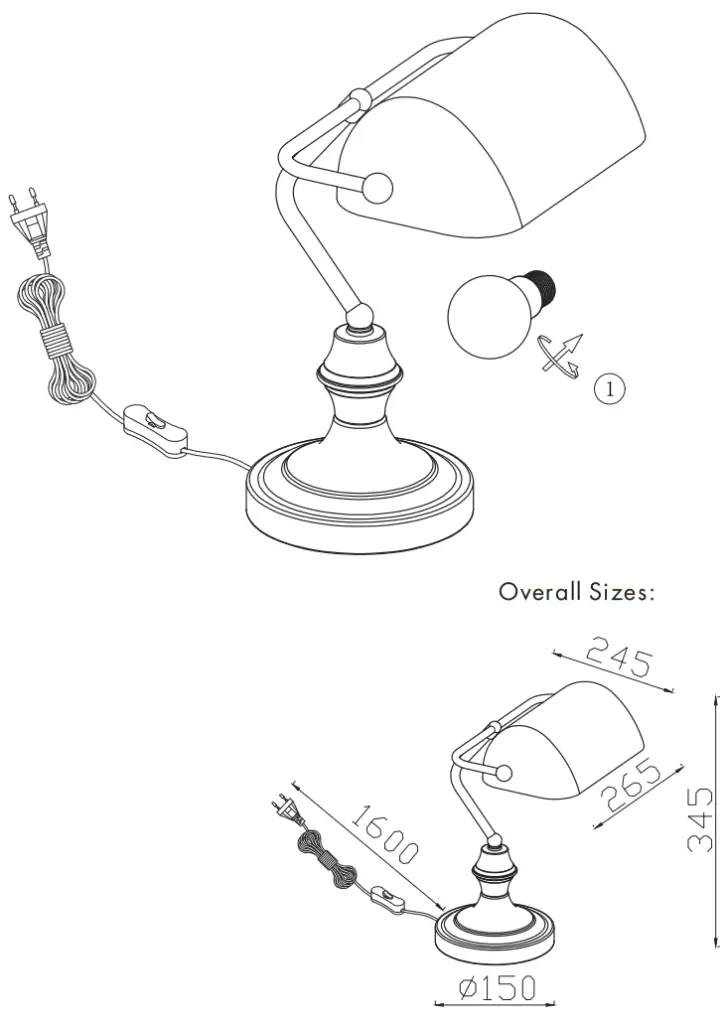 1

Overall Sizes:

245

265

345

1600

ø150