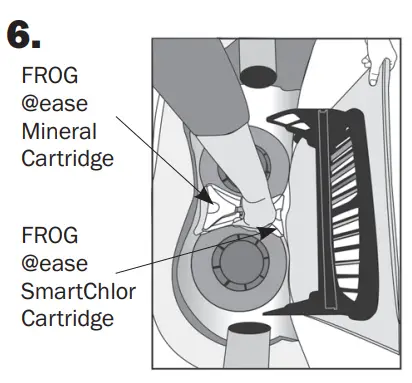 6.

FROG @ease Mineral Cartridge

FROG @ease SmartChlor Cartridge