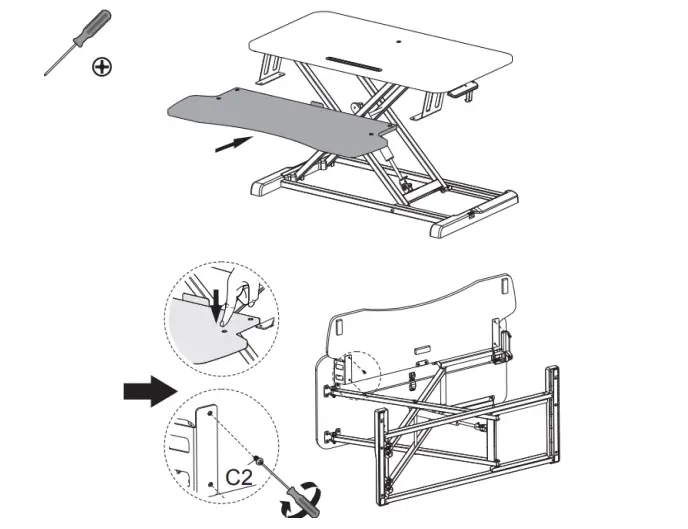 C2