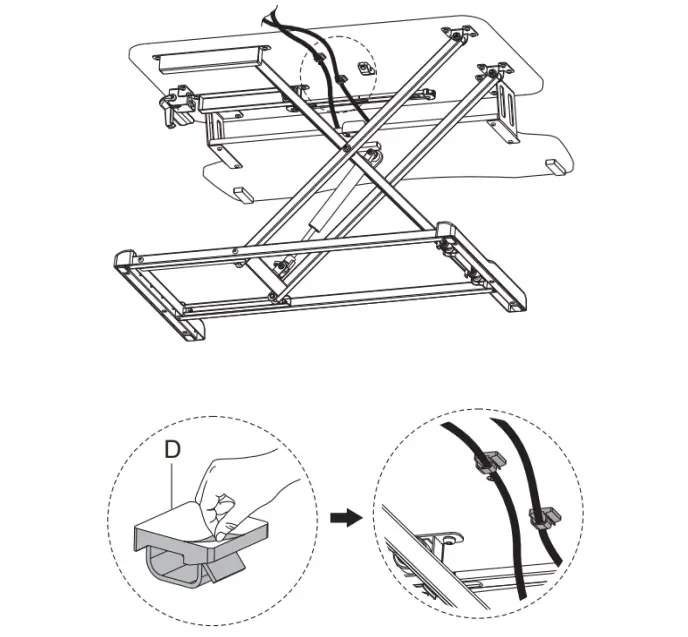 D