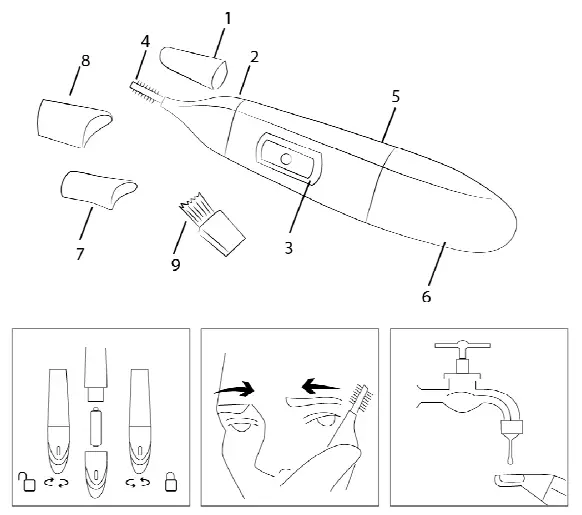 1
4
2
8
5
3
7
9
6