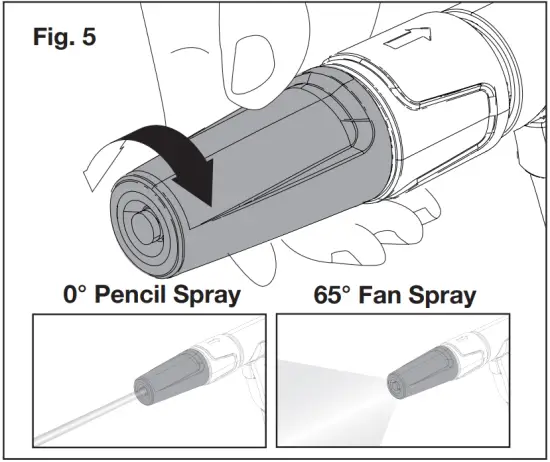 Fig. 5

0° Pencil Spray

65° Fan Spray