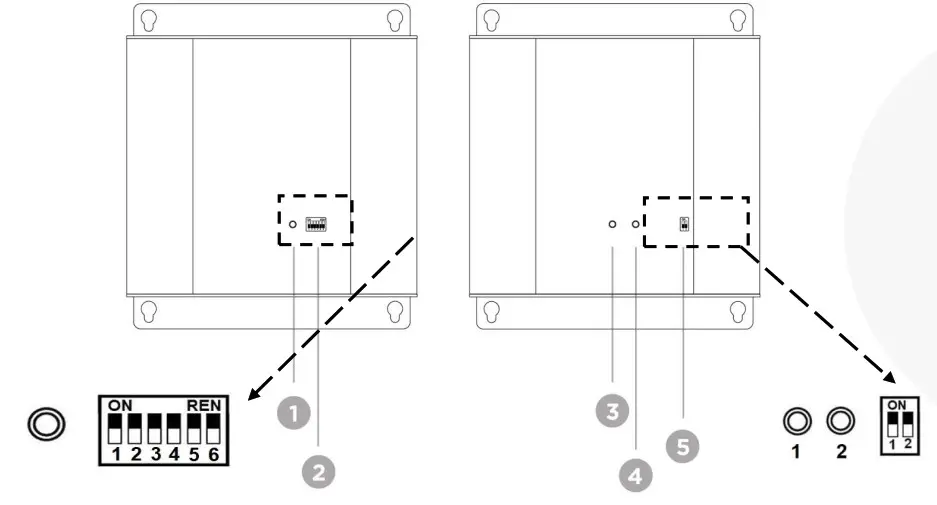 ON REN
1 2 3 4 5 6

1
2
3
4
5

1 2

ON
1 2