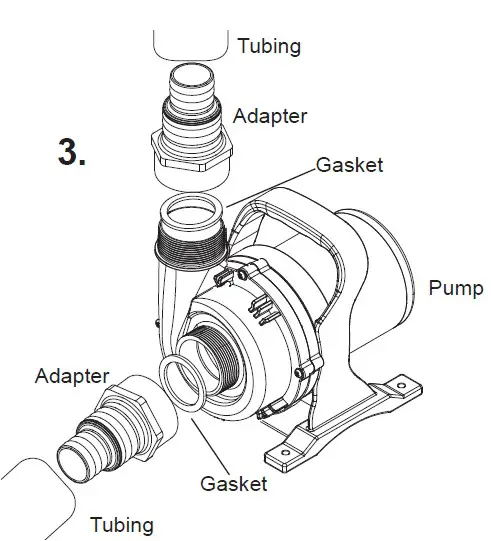 Tubing

Adapter

3.

Gasket

Pump

Adapter

Gasket

Tubing