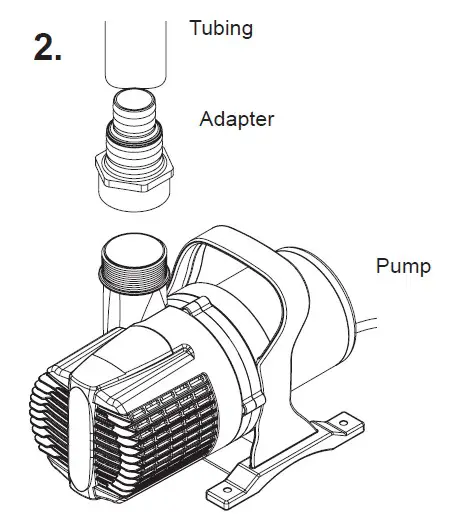 2.

Tubing

Adapter

Pump